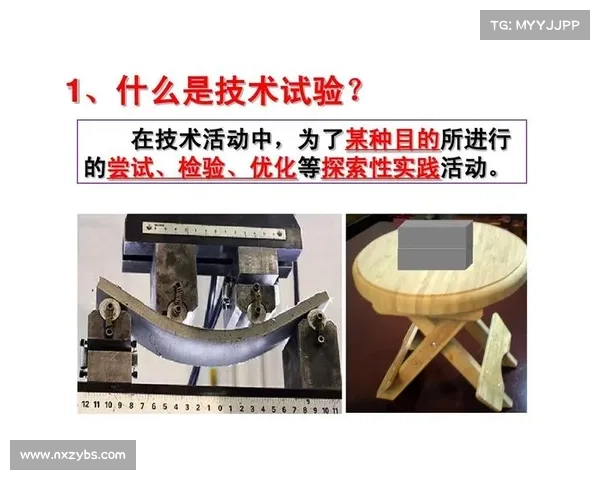 TG: MYYJJPP

1、什么是技术试验？

在技术活动中，为了某种目的所进行的尝试、检验、优化等探索性实践活动。

12 11 10 9 8 7 6 5 4 3 2 1 0 1 2 3 4 5 6 7 8 9 10 11

www.nxzybs.com